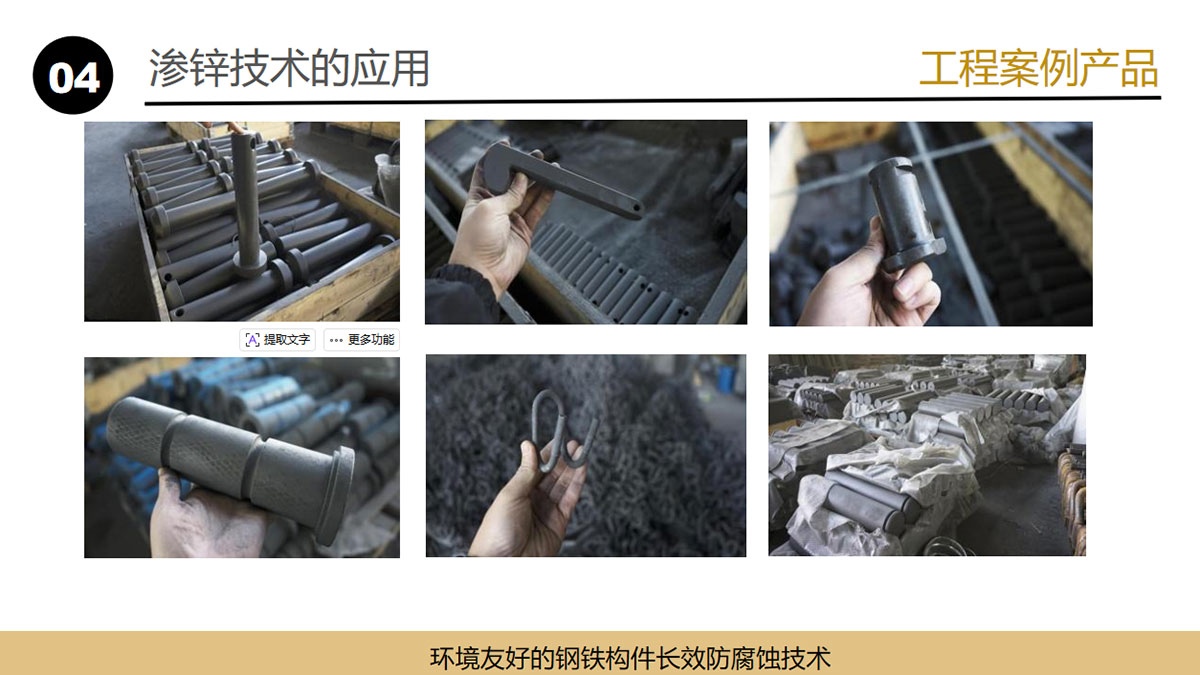 04 渗锌技术的应用

工程案例产品

提取文字 更多功能

环境友好的钢铁构件长效防腐蚀技术